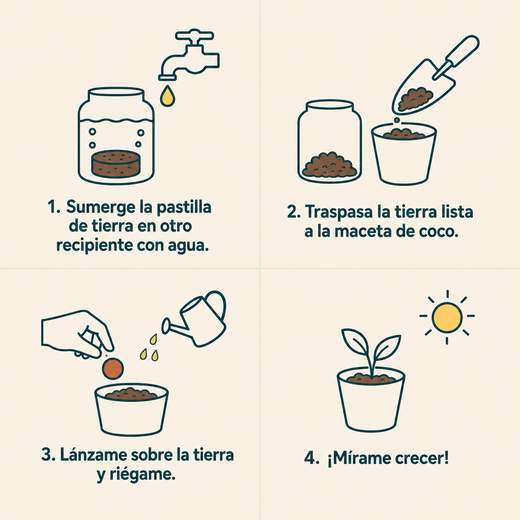 1. Sumerge la pastilla de tierra en otro recipiente con agua.

2. Traspasa la tierra lista a la maceta de coco.

3. Lánzame sobre la tierra y riégame.

4. ¡Mírame crecer!